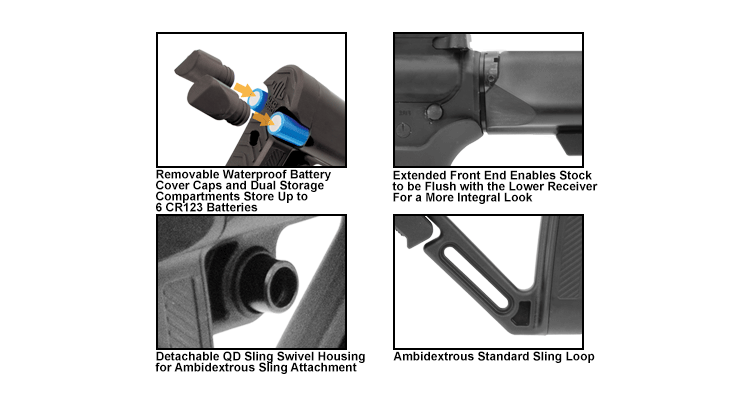 Removable Waterproof Battery Cover Caps and Dual Storage Compartments Store Up to 6 CR123 Batteries

Extended Front End Enables Stock to be Flush with the Lower Receiver For a More Integral Look

Detachable QD Sling Swivel Housing for Ambidextrous Sling Attachment

Ambidextrous Standard Sling Loop